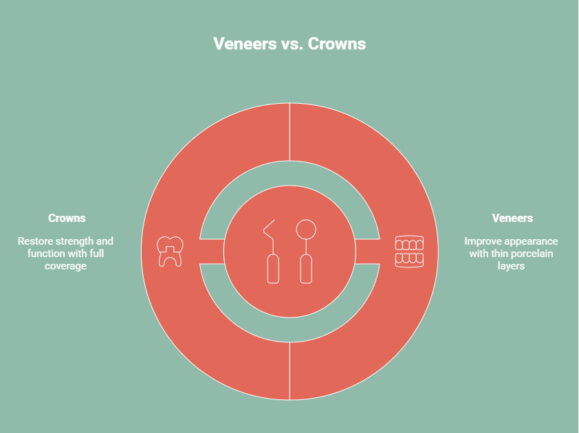 Veneers vs. Crowns

Crowns

Restore strength and function with full coverage

Veneers

Improve appearance with thin porcelain layers