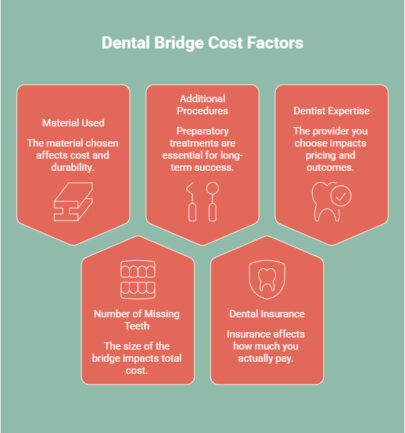 Dental Bridge Cost Factors

Material Used

The material chosen affects cost and durability.

Additional Procedures

Preparatory treatments are essential for long-term success.

Dentist Expertise

The provider you choose impacts pricing and outcomes.

Number of Missing Teeth

The size of the bridge impacts total cost.

Dental Insurance

Insurance affects how much you actually pay.