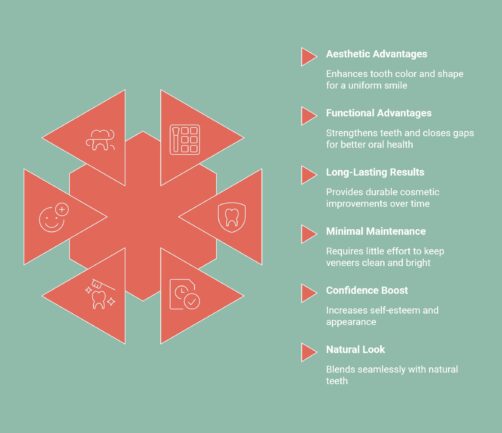 Aesthetic Advantages

Enhances tooth color and shape for a uniform smile

Functional Advantages

Strengthens teeth and closes gaps for better oral health

Long-Lasting Results

Provides durable cosmetic improvements over time

Minimal Maintenance

Requires little effort to keep veneers clean and bright

Confidence Boost

Increases self-esteem and appearance

Natural Look

Blends seamlessly with natural teeth