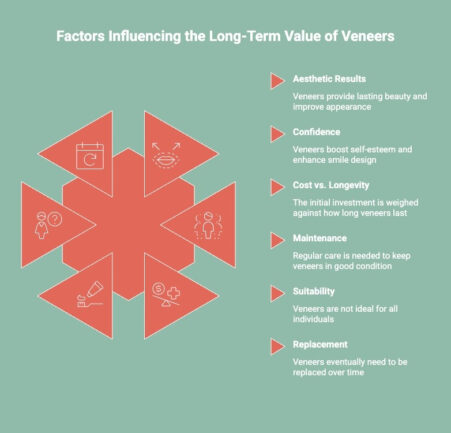 Factors Influencing the Long-Term Value of Veneers

Aesthetic Results

Veneers provide lasting beauty and improve appearance

Confidence

Veneers boost self-esteem and enhance smile design

Cost vs. Longevity

The initial investment is weighed against how long veneers last

Maintenance

Regular care is needed to keep veneers in good condition

Suitability

Veneers are not ideal for all individuals

Replacement

Veneers eventually need to be replaced over time