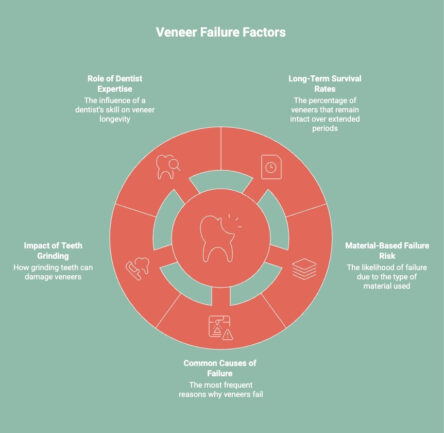 Veneer Failure Factors

Role of Dentist Expertise
The influence of a dentist's skill on veneer longevity

Long-Term Survival Rates
The percentage of veneers that remain intact over extended periods

Impact of Teeth Grinding
How grinding teeth can damage veneers

Material-Based Failure Risk
The likelihood of failure due to the type of material used

Common Causes of Failure
The most frequent reasons why veneers fail