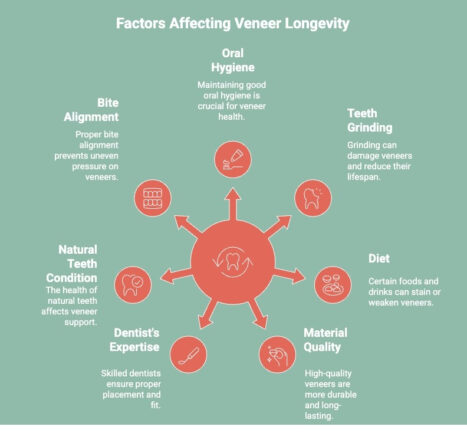 Factors Affecting Veneer Longevity

Oral Hygiene

Maintaining good oral hygiene is crucial for veneer health.

Teeth Grinding

Grinding can damage veneers and reduce their lifespan.

Diet

Certain foods and drinks can stain or weaken veneers.

Material Quality

High-quality veneers are more durable and long-lasting.

Dentist's Expertise

Skilled dentists ensure proper placement and fit.

Natural Teeth Condition

The health of natural teeth affects veneer support.

Bite Alignment

Proper bite alignment prevents uneven pressure on veneers.