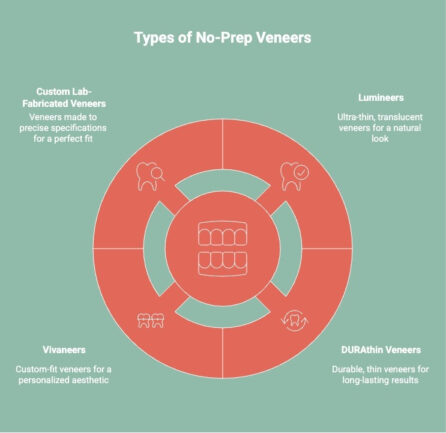 Types of No-Prep Veneers

Custom Lab-Fabricated Veneers

Veneers made to precise specifications for a perfect fit

Lumineers

Ultra-thin, translucent veneers for a natural look

Vivaneers

Custom-fit veneers for a personalized aesthetic

DURAthin Veneers

Durable, thin veneers for long-lasting results