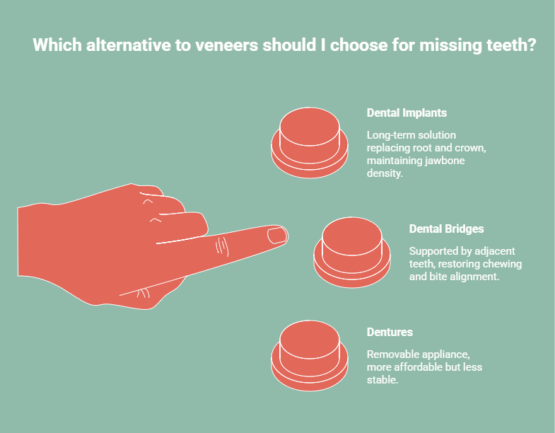 Which alternative to veneers should I choose for missing teeth?

Dental Implants

Long-term solution replacing root and crown, maintaining jawbone density.

Dental Bridges

Supported by adjacent teeth, restoring chewing and bite alignment.

Dentures

Removable appliance, more affordable but less stable.