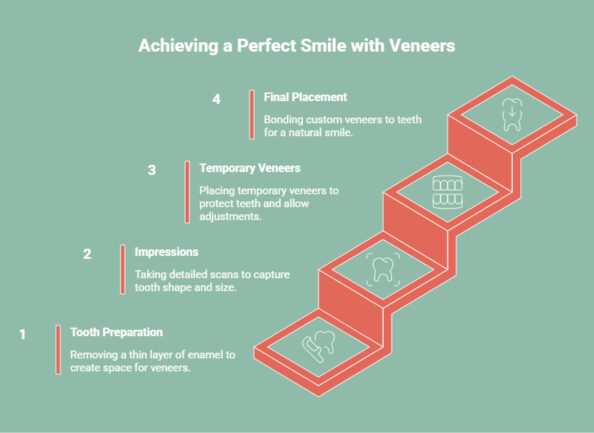 Achieving a Perfect Smile with Veneers

4

Final Placement

Bonding custom veneers to teeth for a natural smile.

3

Temporary Veneers

Placing temporary veneers to protect teeth and allow adjustments.

2

Impressions

Taking detailed scans to capture tooth shape and size.

1

Tooth Preparation

Removing a thin layer of enamel to create space for veneers.