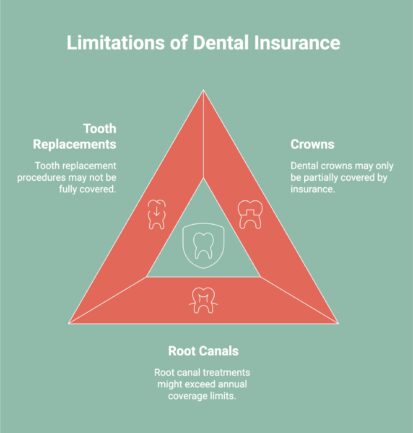 Limitations of Dental Insurance

Tooth Replacements

Tooth replacement procedures may not be fully covered.

Crowns

Dental crowns may only be partially covered by insurance.

Root Canals

Root canal treatments might exceed annual coverage limits.