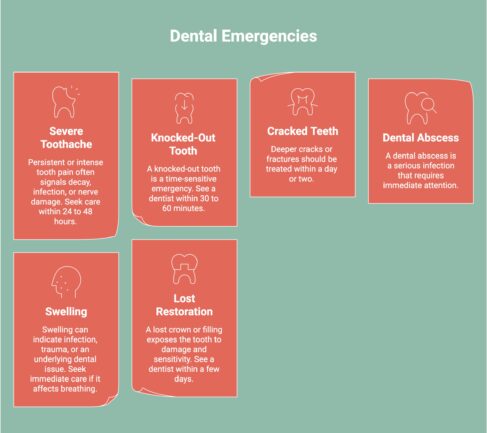 Dental Emergencies

Severe Toothache

Persistent or intense tooth pain often signals decay, infection, or nerve damage. Seek care within 24 to 48 hours.

Knocked-Out Tooth

A knocked-out tooth is a time-sensitive emergency. See a dentist within 30 to 60 minutes.

Cracked Teeth

Deeper cracks or fractures should be treated within a day or two.

Dental Abscess

A dental abscess is a serious infection that requires immediate attention.

Swelling

Swelling can indicate infection, trauma, or an underlying dental issue. Seek immediate care if it affects breathing.

Lost Restoration

A lost crown or filling exposes the tooth to damage and sensitivity. See a dentist within a few days.