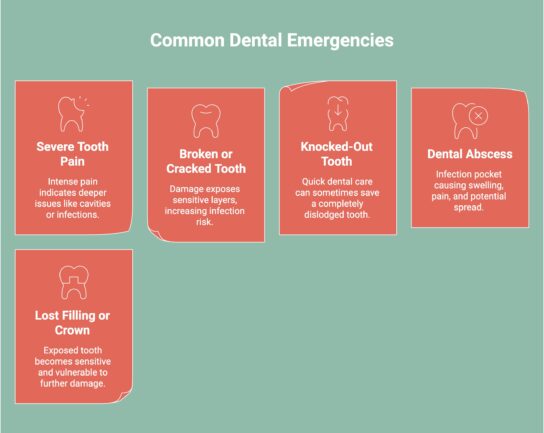 Common Dental Emergencies

Severe Tooth Pain

Intense pain indicates deeper issues like cavities or infections.

Broken or Cracked Tooth

Damage exposes sensitive layers, increasing infection risk.

Knocked-Out Tooth

Quick dental care can sometimes save a completely dislodged tooth.

Dental Abscess

Infection pocket causing swelling, pain, and potential spread.

Lost Filling or Crown

Exposed tooth becomes sensitive and vulnerable to further damage.