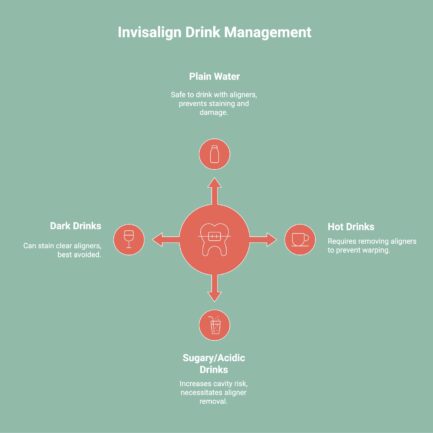 Invisalign Drink Management

Plain Water

Safe to drink with aligners, prevents staining and damage.

Dark Drinks

Can stain clear aligners, best avoided.

Hot Drinks

Requires removing aligners to prevent warping.

Sugary/Acidic Drinks

Increases cavity risk, necessitates aligner removal.