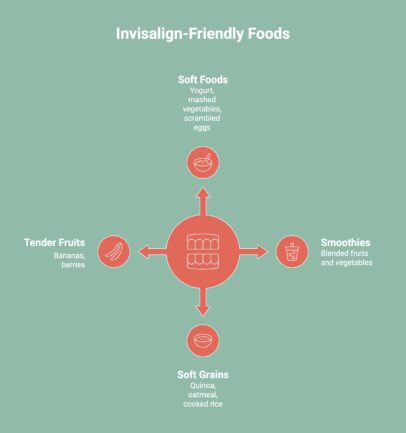 Invisalign-Friendly Foods

Soft Foods
Yogurt, mashed vegetables, scrambled eggs

Tender Fruits
Bananas, berries

Smoothies
Blended fruits and vegetables

Soft Grains
Quinoa, oatmeal, cooked rice