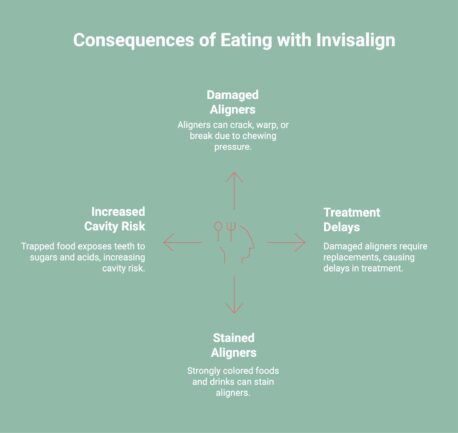 Consequences of Eating with Invisalign

Damaged Aligners

Aligners can crack, warp, or break due to chewing pressure.

Increased Cavity Risk

Trapped food exposes teeth to sugars and acids, increasing cavity risk.

Treatment Delays

Damaged aligners require replacements, causing delays in treatment.

Stained Aligners

Strongly colored foods and drinks can stain aligners.