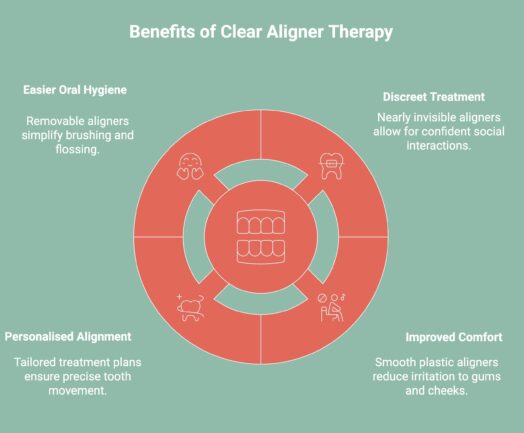 Benefits of Clear Aligner Therapy

Easier Oral Hygiene

Removable aligners simplify brushing and flossing.

Discreet Treatment

Nearly invisible aligners allow for confident social interactions.

Personalised Alignment

Tailored treatment plans ensure precise tooth movement.

Improved Comfort

Smooth plastic aligners reduce irritation to gums and cheeks.