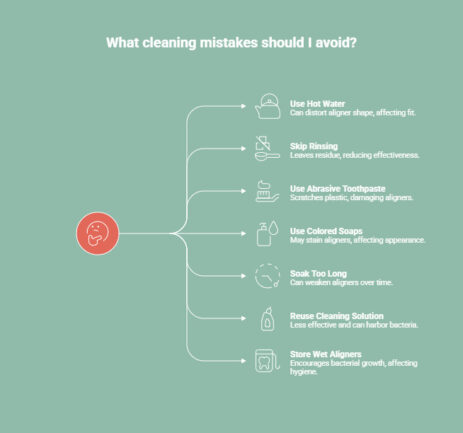 What cleaning mistakes should I avoid?

Use Hot Water
Can distort aligner shape, affecting fit.

Skip Rinsing
Leaves residue, reducing effectiveness.

Use Abrasive Toothpaste
Scratches plastic, damaging aligners.

Use Colored Soaps
May stain aligners, affecting appearance.

Soak Too Long
Can weaken aligners over time.

Reuse Cleaning Solution
Less effective and can harbor bacteria.

Store Wet Aligners
Encourages bacterial growth, affecting hygiene.