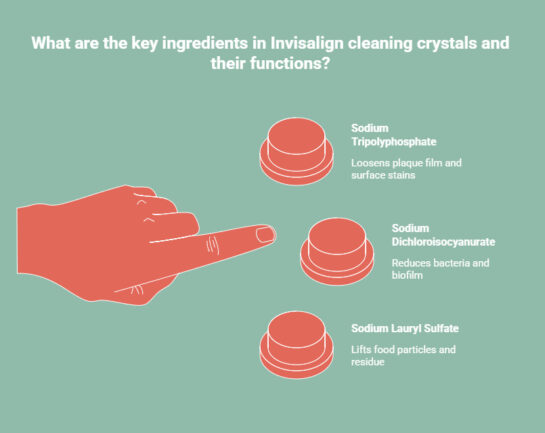 What are the key ingredients in Invisalign cleaning crystals and their functions?

Sodium Tripolyphosphate

Loosens plaque film and surface stains

Sodium Dichloroisocyanurate

Reduces bacteria and biofilm

Sodium Lauryl Sulfate

Lifts food particles and residue