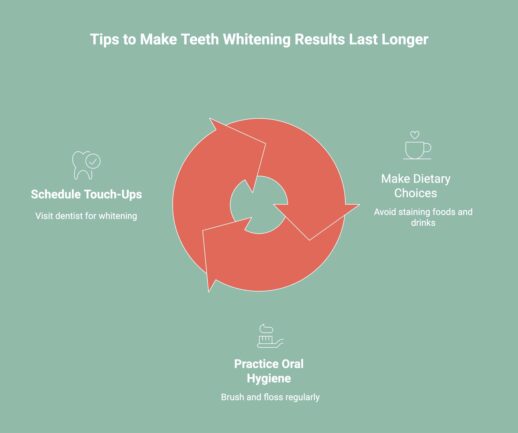 Tips to Make Teeth Whitening Results Last Longer

Schedule Touch-Ups

Visit dentist for whitening

Make Dietary Choices

Avoid staining foods and drinks

Practice Oral Hygiene

Brush and floss regularly