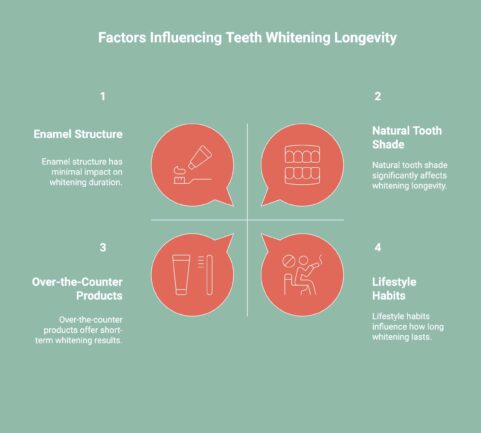 Factors Influencing Teeth Whitening Longevity

1

Enamel Structure

Enamel structure has minimal impact on whitening duration.

2

Natural Tooth Shade

Natural tooth shade significantly affects whitening longevity.

3

Over-the-Counter Products

Over-the-counter products offer short-term whitening results.

4

Lifestyle Habits

Lifestyle habits influence how long whitening lasts.