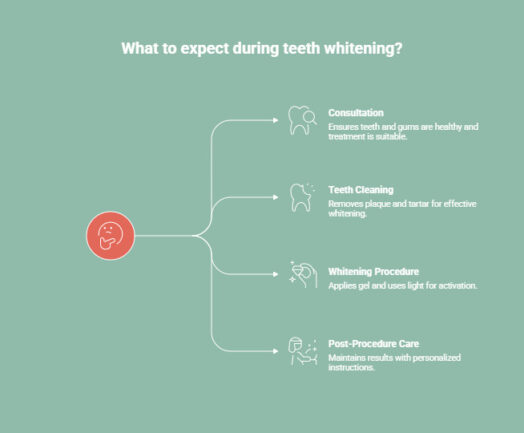 What to expect during teeth whitening?

Consultation
Ensures teeth and gums are healthy and treatment is suitable.

Teeth Cleaning
Removes plaque and tartar for effective whitening.

Whitening Procedure
Applies gel and uses light for activation.

Post-Procedure Care
Maintains results with personalized instructions.