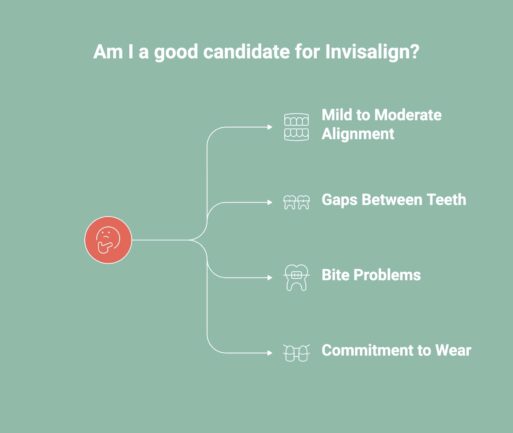 Am I a good candidate for Invisalign?

Mild to Moderate Alignment

Gaps Between Teeth

Bite Problems

Commitment to Wear