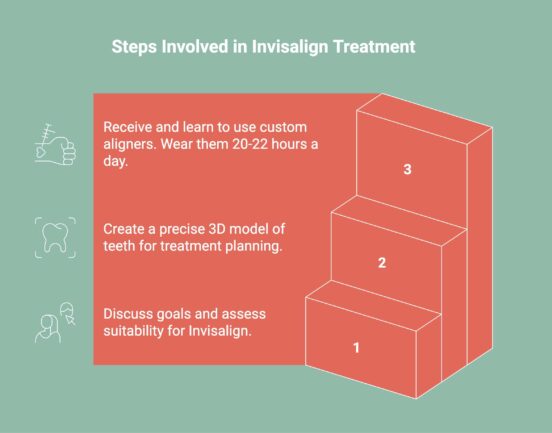 Steps Involved in Invisalign Treatment

Receive and learn to use custom aligners. Wear them 20-22 hours a day.

3

Create a precise 3D model of teeth for treatment planning.

2

Discuss goals and assess suitability for Invisalign.

1