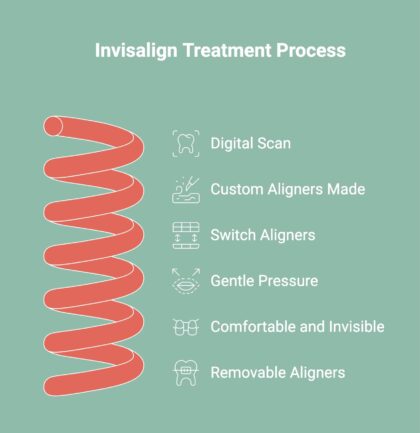 Invisalign Treatment Process

Digital Scan

Custom Aligners Made

Switch Aligners

Gentle Pressure

Comfortable and Invisible

Removable Aligners