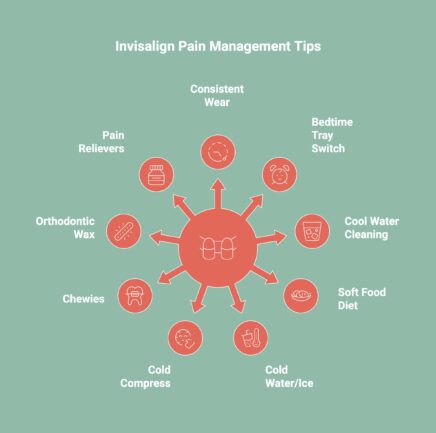 Invisalign Pain Management Tips

Consistent Wear

Bedtime Tray Switch

Cool Water Cleaning

Soft Food Diet

Cold Water/Ice

Cold Compress

Chewies

Orthodontic Wax

Pain Relievers