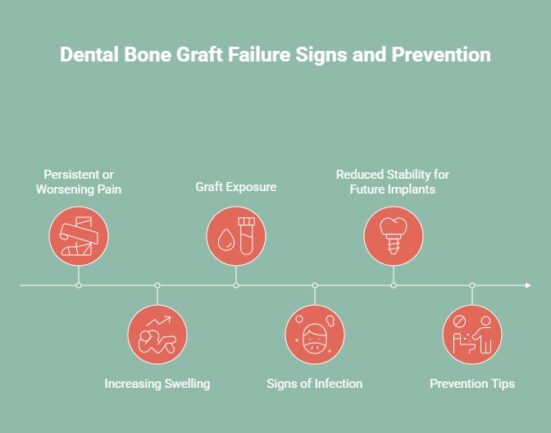 Dental Bone Graft Failure Signs and Prevention

Persistent or Worsening Pain

Increasing Swelling

Graft Exposure

Signs of Infection

Reduced Stability for Future Implants

Prevention Tips