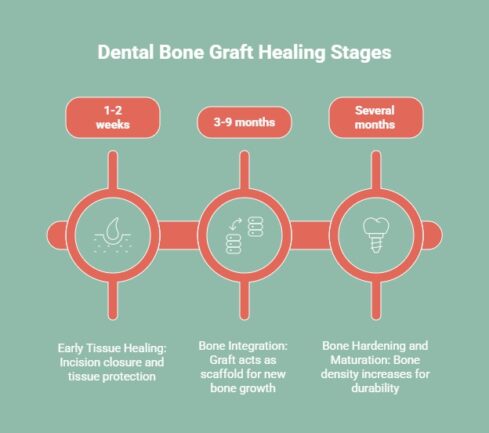 Dental Bone Graft Healing Stages

1-2 weeks

3-9 months

Several months

Early Tissue Healing: Incision closure and tissue protection

Bone Integration: Graft acts as scaffold for new bone growth

Bone Hardening and Maturation: Bone density increases for durability