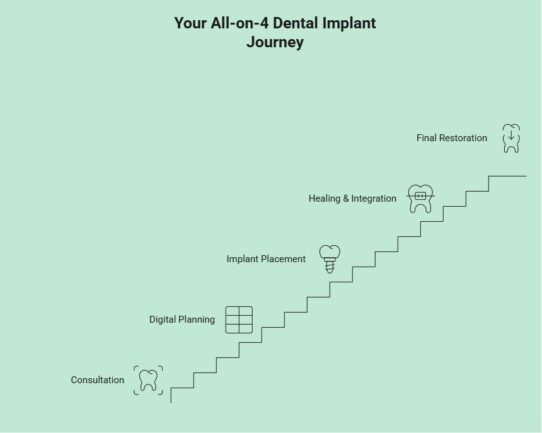 Your All-on-4 Dental Implant Journey

Final Restoration

Healing & Integration

Implant Placement

Digital Planning

Consultation