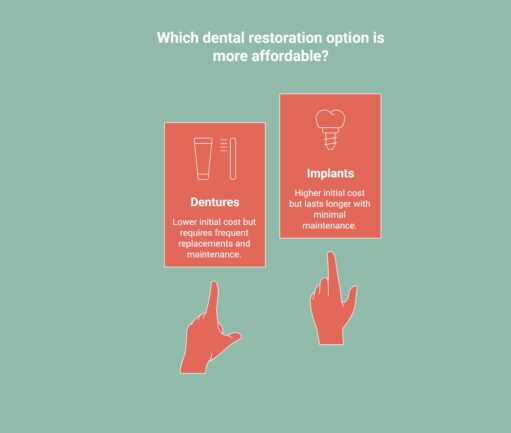 Which dental restoration option is more affordable?

Dentures

Lower initial cost but requires frequent replacements and maintenance.

Implants

Higher initial cost but lasts longer with minimal maintenance.