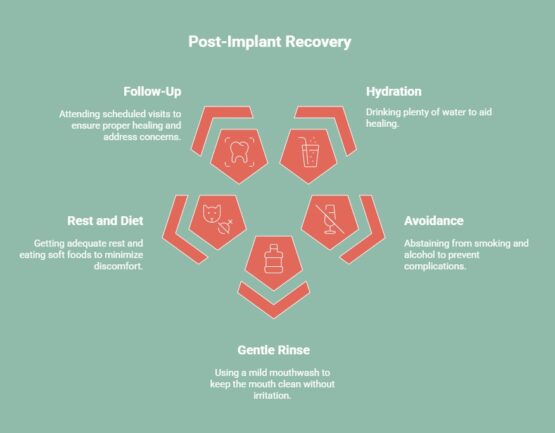 Post-Implant Recovery

Follow-Up

Attending scheduled visits to ensure proper healing and address concerns.

Hydration

Drinking plenty of water to aid healing.

Rest and Diet

Getting adequate rest and eating soft foods to minimize discomfort.

Avoidance

Abstaining from smoking and alcohol to prevent complications.

Gentle Rinse

Using a mild mouthwash to keep the mouth clean without irritation.