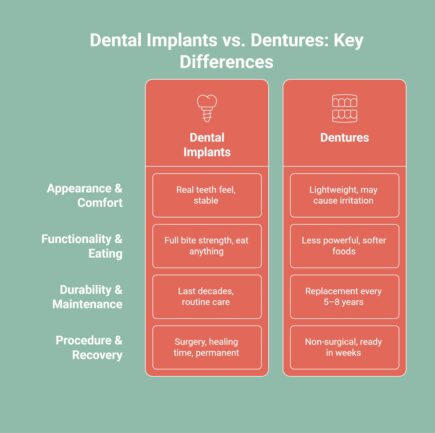 Dental Implants vs. Dentures: Key Differences

|  | Dental Implants | Dentures |
|---|---|---|
| Appearance & Comfort | Real teeth feel, stable | Lightweight, may cause irritation |
| Functionality & Eating | Full bite strength, eat anything | Less powerful, softer foods |
| Durability & Maintenance | Last decades, routine care | Replacement every 5–8 years |
| Procedure & Recovery | Surgery, healing time, permanent | Non-surgical, ready in weeks |