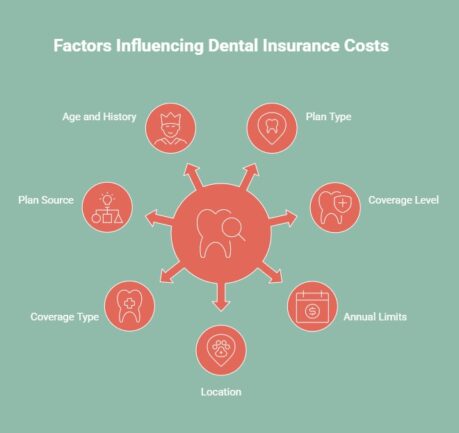 Factors Influencing Dental Insurance Costs

Age and History

Plan Type

Plan Source

Coverage Level

Coverage Type

Annual Limits

Location