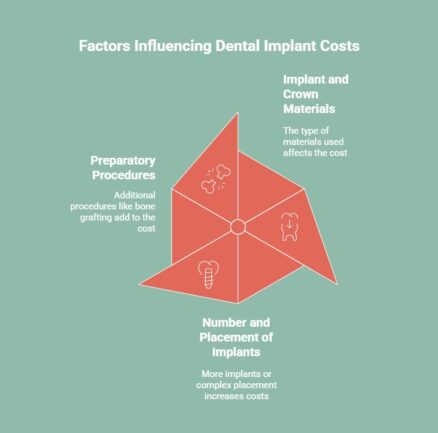 Factors Influencing Dental Implant Costs

Implant and Crown Materials

The type of materials used affects the cost

Preparatory Procedures

Additional procedures like bone grafting add to the cost

Number and Placement of Implants

More implants or complex placement increases costs