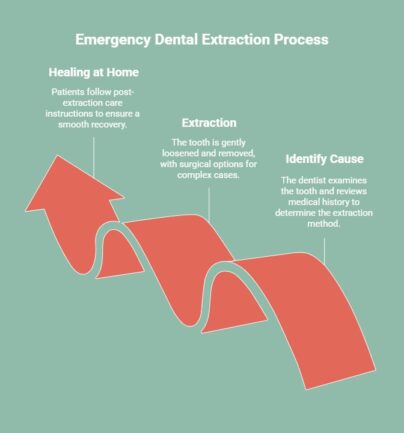 Emergency Dental Extraction Process

Healing at Home

Patients follow post-extraction care instructions to ensure a smooth recovery.

Extraction

The tooth is gently loosened and removed, with surgical options for complex cases.

Identify Cause

The dentist examines the tooth and reviews medical history to determine the extraction method.