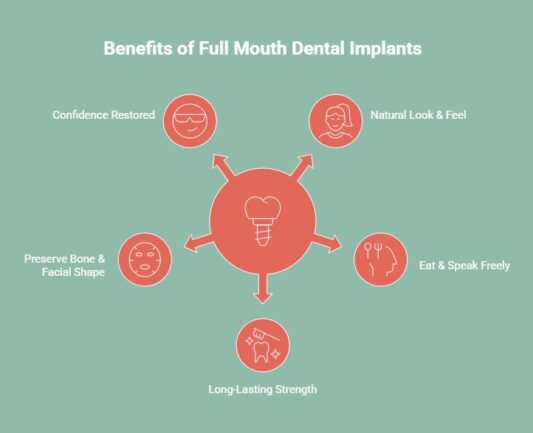 Benefits of Full Mouth Dental Implants

Confidence Restored

Natural Look & Feel

Preserve Bone & Facial Shape

Eat & Speak Freely

Long-Lasting Strength