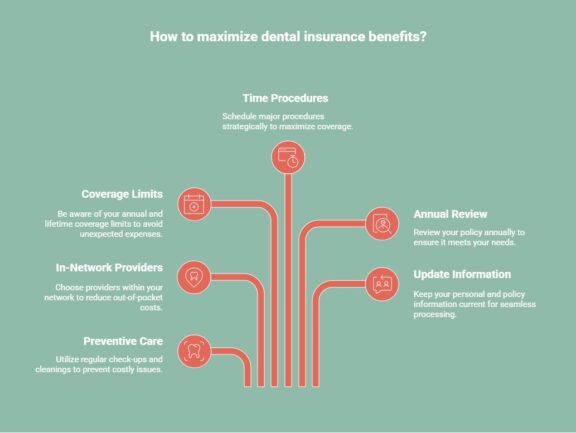 How to maximize dental insurance benefits?

Time Procedures

Schedule major procedures strategically to maximize coverage.

Coverage Limits

Be aware of your annual and lifetime coverage limits to avoid unexpected expenses.

In-Network Providers

Choose providers within your network to reduce out-of-pocket costs.

Preventive Care

Utilize regular check-ups and cleanings to prevent costly issues.

Annual Review

Review your policy annually to ensure it meets your needs.

Update Information

Keep your personal and policy information current for seamless processing.