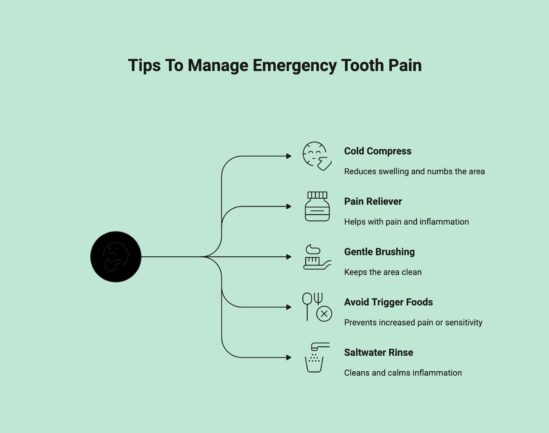 Tips To Manage Emergency Tooth Pain

Cold Compress

Reduces swelling and numbs the area

Pain Reliever

Helps with pain and inflammation

Gentle Brushing

Keeps the area clean

Avoid Trigger Foods

Prevents increased pain or sensitivity

Saltwater Rinse

Cleans and calms inflammation