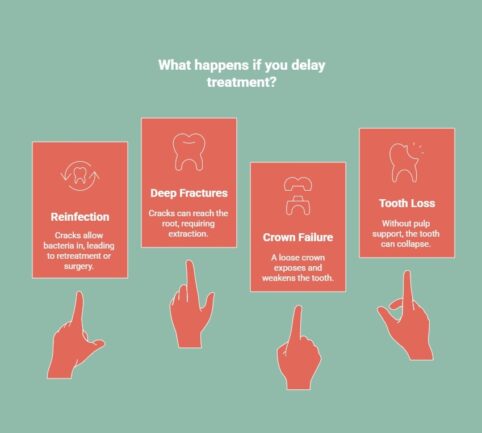 What happens if you delay treatment?

Reinfection

Cracks allow bacteria in, leading to retreatment or surgery.

Deep Fractures

Cracks can reach the root, requiring extraction.

Crown Failure

A loose crown exposes and weakens the tooth.

Tooth Loss

Without pulp support, the tooth can collapse.