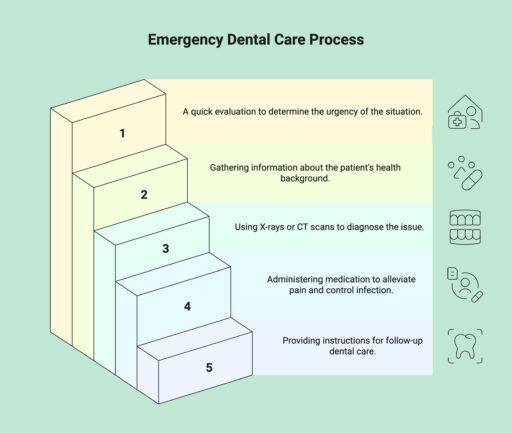 Emergency Dental Care Process

1

A quick evaluation to determine the urgency of the situation.

2

Gathering information about the patient's health background.

3

Using X-rays or CT scans to diagnose the issue.

4

Administering medication to alleviate pain and control infection.

5

Providing instructions for follow-up dental care.