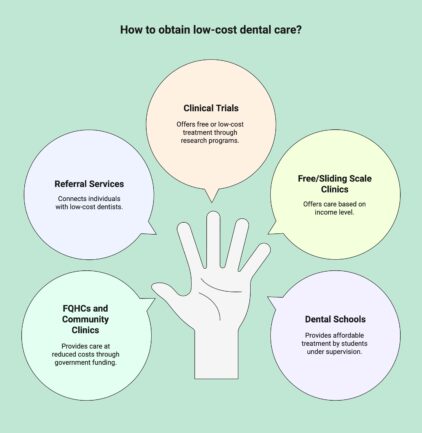 How to obtain low-cost dental care?

Clinical Trials

Offers free or low-cost treatment through research programs.

Referral Services

Connects individuals with low-cost dentists.

Free/Sliding Scale Clinics

Offers care based on income level.

FQHCs and Community Clinics

Provides care at reduced costs through government funding.

Dental Schools

Provides affordable treatment by students under supervision.