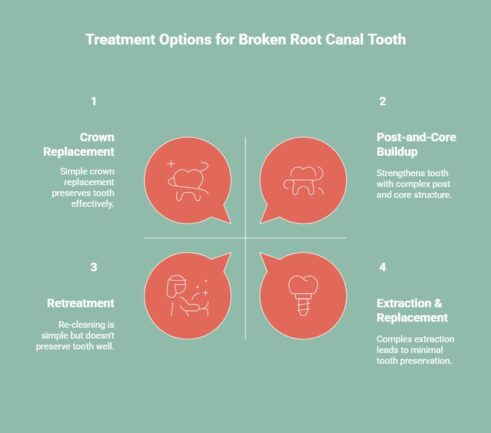 Treatment Options for Broken Root Canal Tooth

1

Crown Replacement

Simple crown replacement preserves tooth effectively.

2

Post-and-Core Buildup

Strengthens tooth with complex post and core structure.

3

Retreatment

Re-cleaning is simple but doesn't preserve tooth well.

4

Extraction & Replacement

Complex extraction leads to minimal tooth preservation.