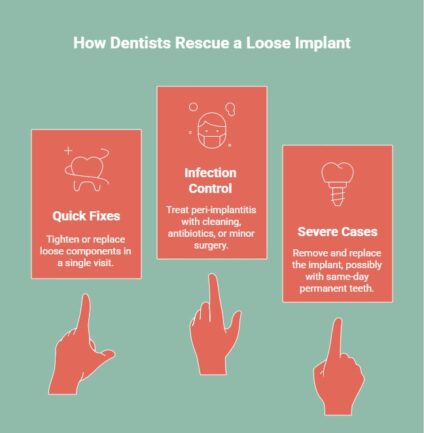 How Dentists Rescue a Loose Implant

Quick Fixes

Tighten or replace loose components in a single visit.

Infection Control

Treat peri-implantitis with cleaning, antibiotics, or minor surgery.

Severe Cases

Remove and replace the implant, possibly with same-day permanent teeth.