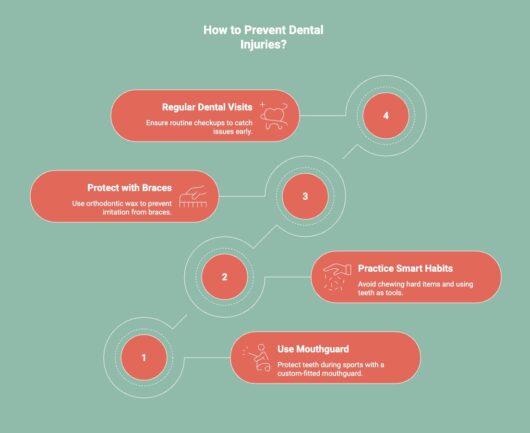 How to Prevent Dental Injuries?

Regular Dental Visits
Ensure routine checkups to catch issues early.

4

Protect with Braces
Use orthodontic wax to prevent irritation from braces.

3

2

Practice Smart Habits
Avoid chewing hard items and using teeth as tools.

1

Use Mouthguard
Protect teeth during sports with a custom-fitted mouthguard.