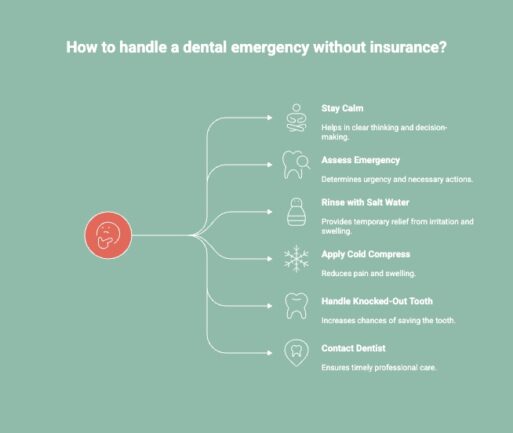 How to handle a dental emergency without insurance?

Stay Calm

Helps in clear thinking and decision-making.

Assess Emergency

Determines urgency and necessary actions.

Rinse with Salt Water

Provides temporary relief from irritation and swelling.

Apply Cold Compress

Reduces pain and swelling.

Handle Knocked-Out Tooth

Increases chances of saving the tooth.

Contact Dentist

Ensures timely professional care.